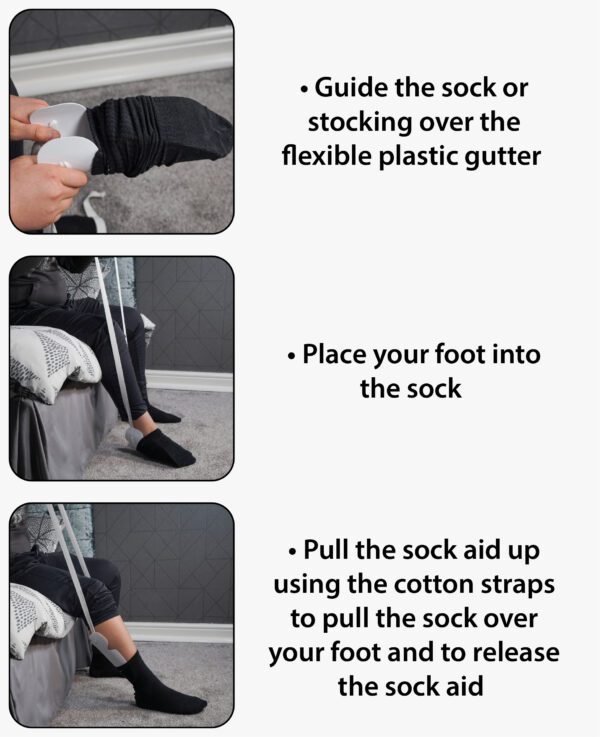 • Guide the sock or stocking over the flexible plastic gutter

• Place your foot into the sock

• Pull the sock aid up using the cotton straps to pull the sock over your foot and to release the sock aid